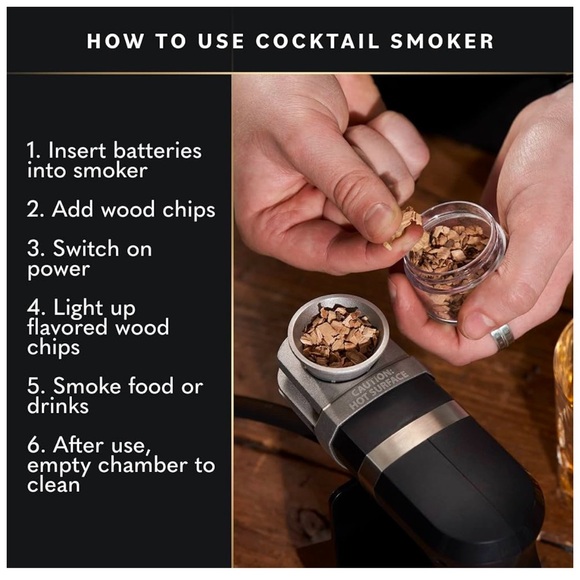 HOW TO USE COCKTAIL SMOKER

1. Insert batteries into smoker

2. Add wood chips

3. Switch on power

4. Light up flavored wood chips

5. Smoke food or drinks

6. After use, empty chamber to clean

CAUTION: HOT SURFACE